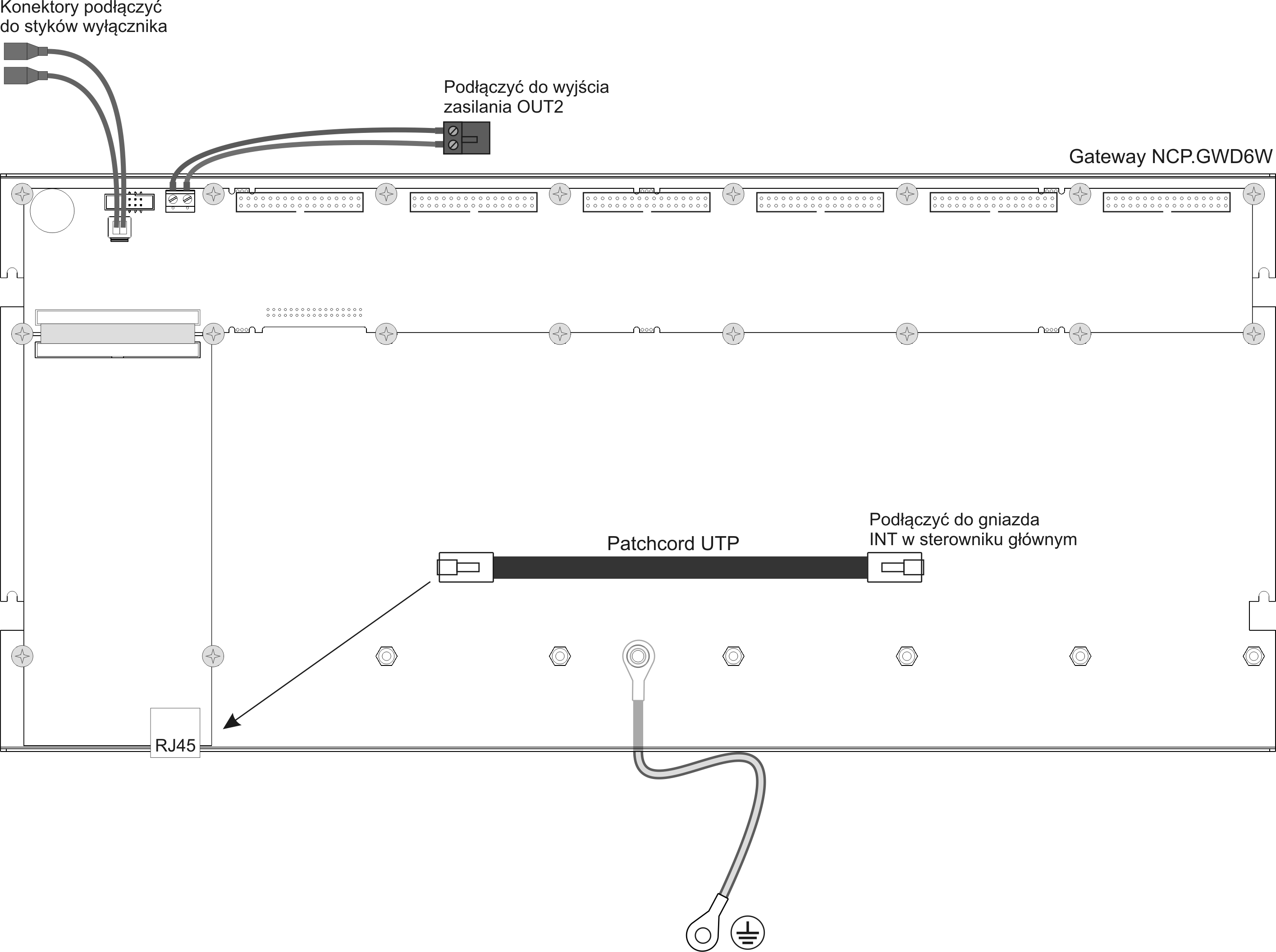 Konektory podłączyć do styków wyłącznika

Podłączyć do wyjścia zasilania OUT2

Gateway NCP.GWD6W

Patchcord UTP

Podłączyć do gniazda INT w sterowniku głównym

RJ45